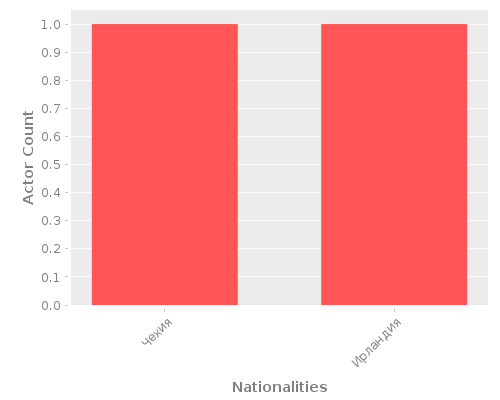 Actor Count
1.0
0.9
0.8
0.7
0.6
0.5
0.4
0.3
0.2
0.1
0.0
Чехия
Ирландия
Nationalities