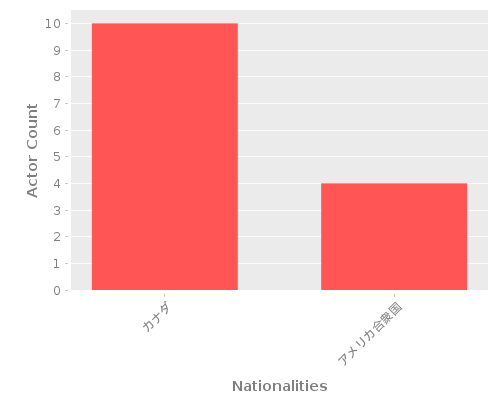 Actor Count

10
9
8
7
6
5
4
3
2
1
0

カナダ
アメリカ合衆国

Nationalities